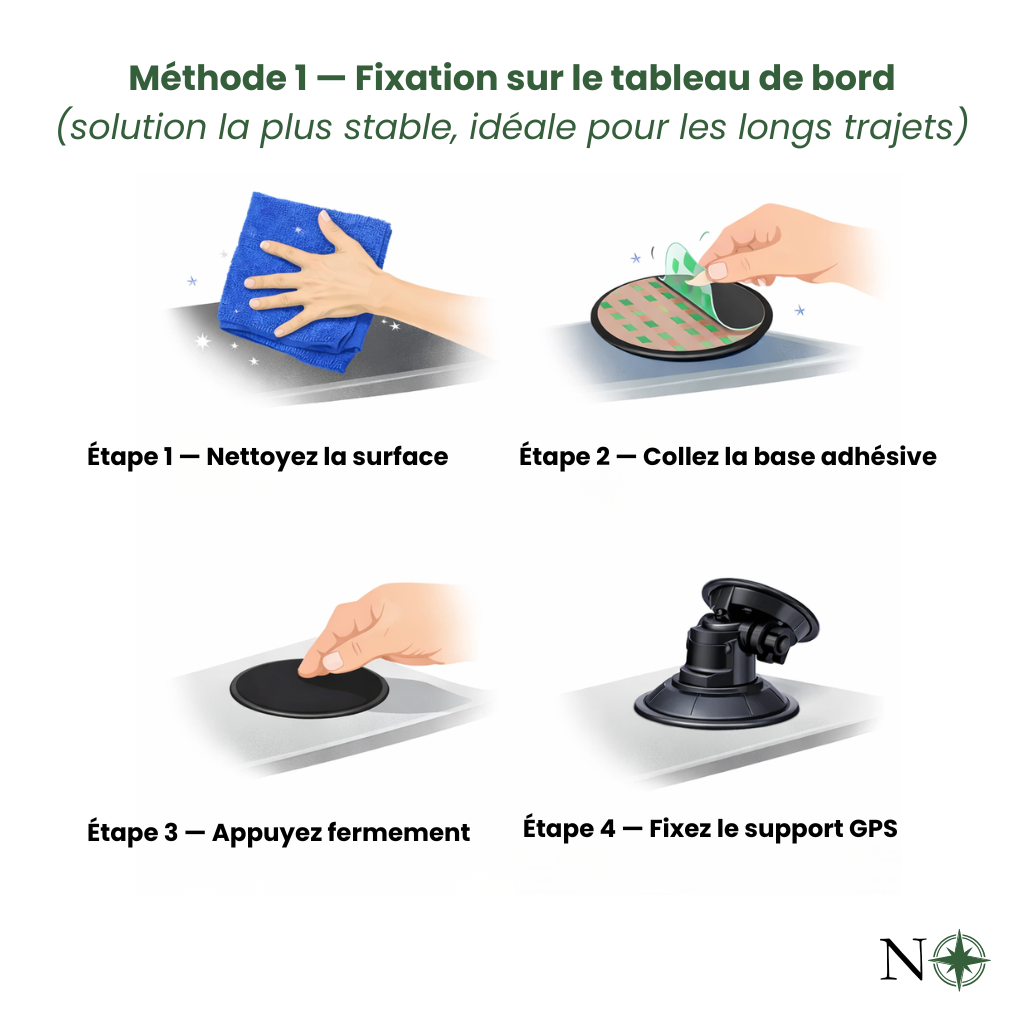 Méthode 1 — Fixation sur le tableau de bord
(solution la plus stable, idéale pour les longs trajets)

Étape 1 — Nettoyez la surface

Étape 2 — Collez la base adhésive

Étape 3 — Appuyez fermement

Étape 4 — Fixez le support GPS

N